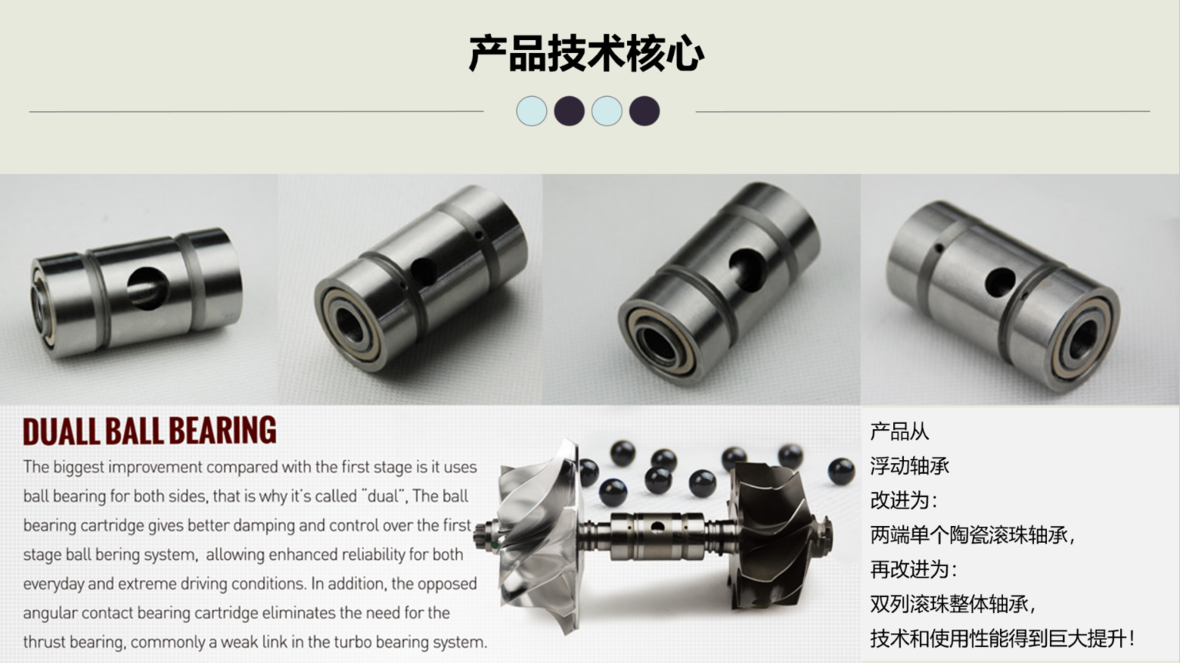 产品技术核心

DUALL BALL BEARING

The biggest improvement compared with the first stage is it uses ball bearing for both sides, that is why it's called "dual", The ball bearing cartridge gives better damping and control over the first stage ball bering system, allowing enhanced reliability for both everyday and extreme driving conditions. In addition, the opposed angular contact bearing cartridge eliminates the need for the thrust bearing, commonly a weak link in the turbo bearing system.

产品从
浮动轴承
改进为：
两端单个陶瓷滚珠轴承，
再改进为：
双列滚珠整体轴承，
技术和使用性能得到巨大提升！